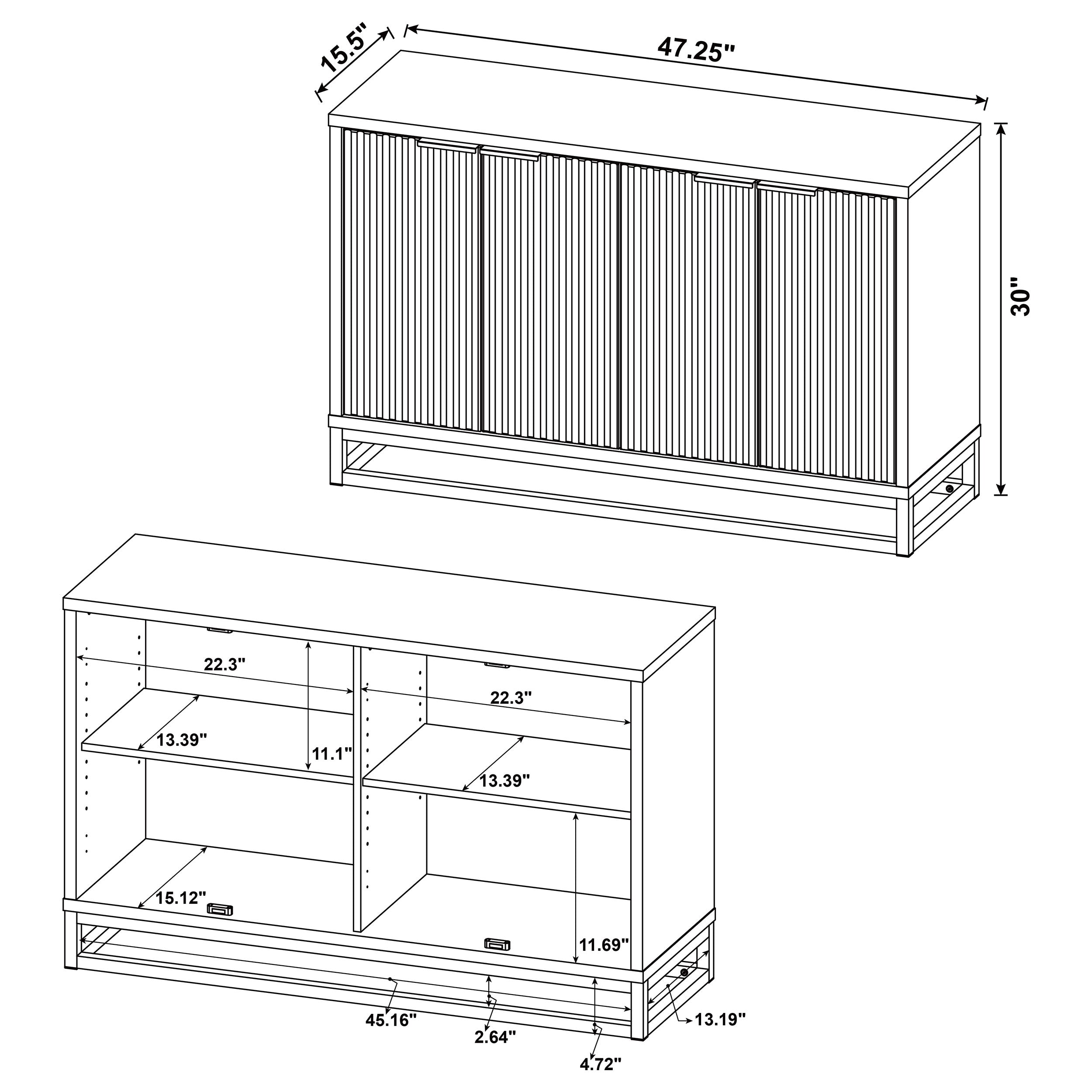 15.5"
47.25"
30"
22.3"
22.3"
13.39"
11.1"
13.39"
15.12"
11.69"
45.16"
2.64"
4.72"
13.19"