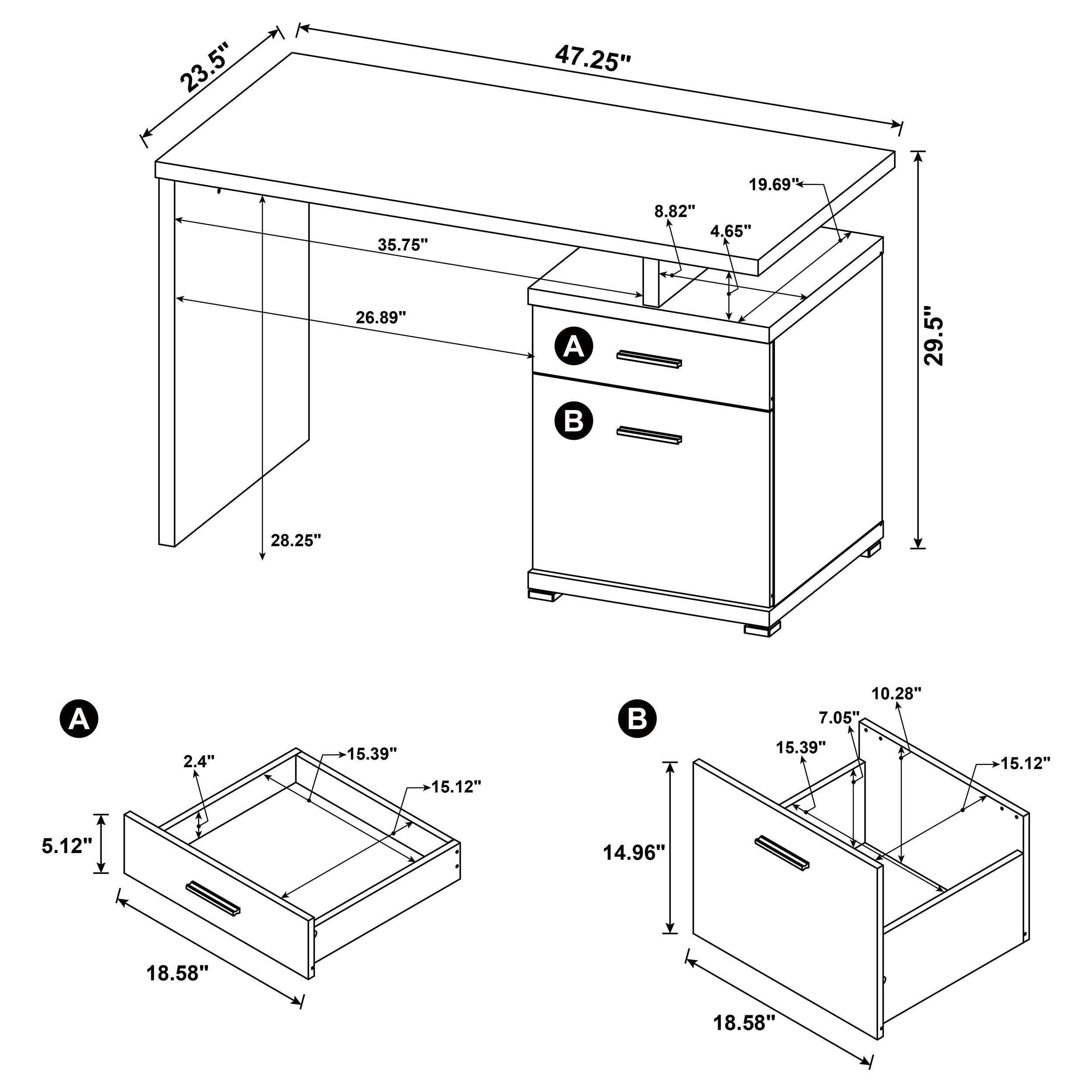 23.5"

47.25"

19.69"

8.82"

4.65"

35.75"

26.89"

29.5"

A

B

28.25"

A

2.4"

15.39"

15.12"

5.12"

18.58"

B

10.28"

7.05"

15.39"

15.12"

14.96"

18.58"