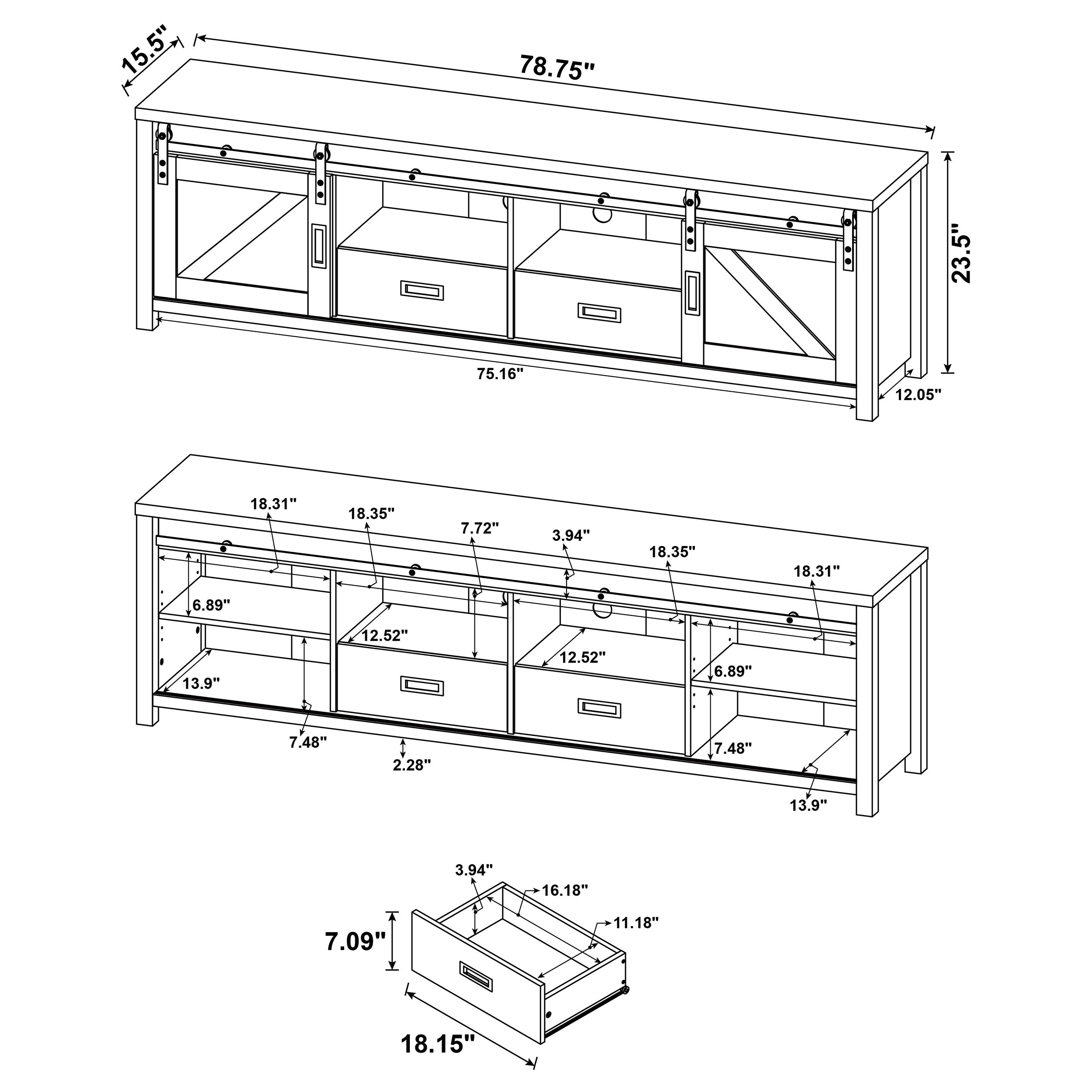 15.5"
78.75"
23.5"
75.16"
12.05"

18.31"
18.35"
7.72"
3.94"
18.35"
18.31"
6.89"
12.52"
12.52"
6.89"
13.9"
7.48"
2.28"
7.48"
13.9"

3.94"
16.18"
11.18"
7.09"
18.15"