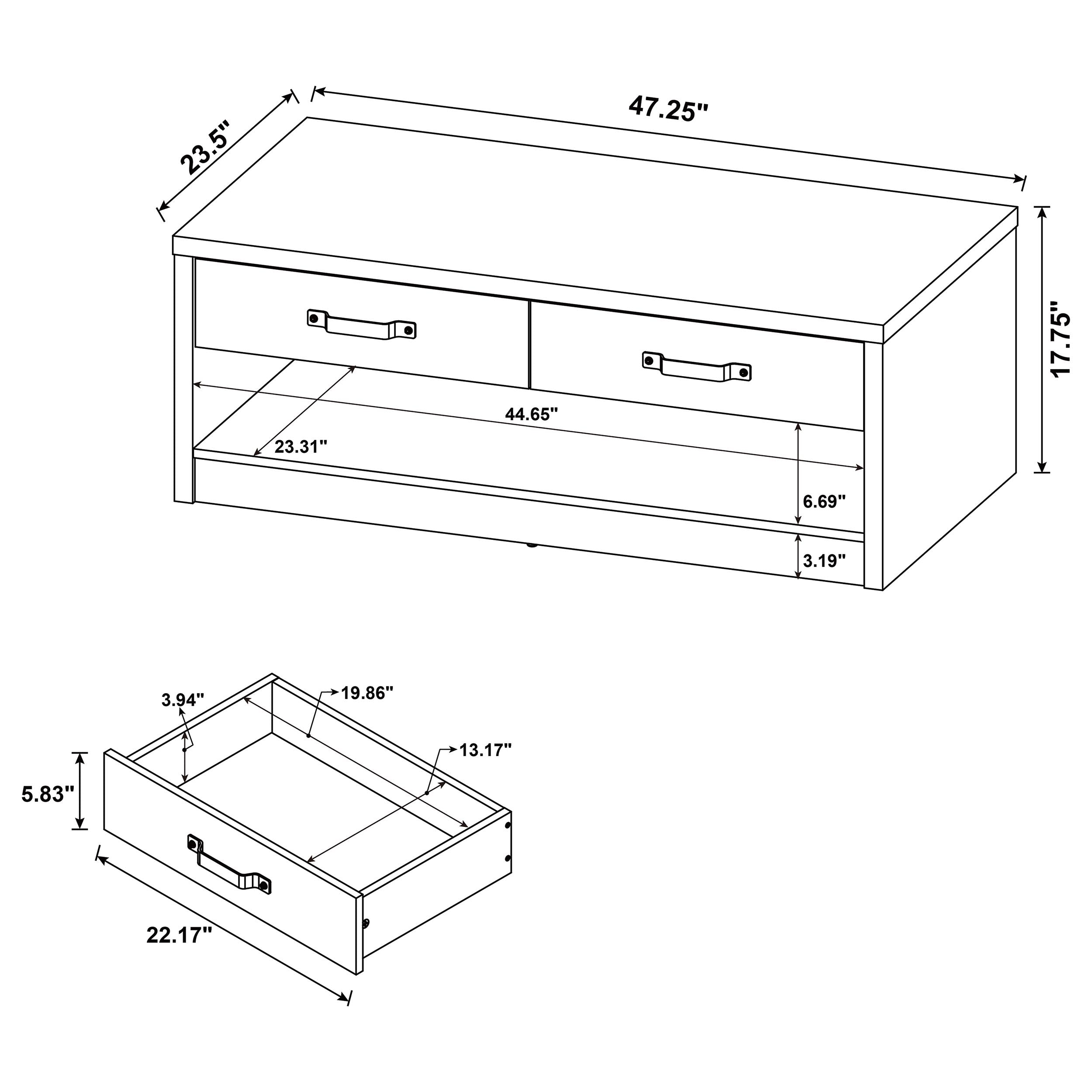 23.5"

47.25"

17.75"

44.65"

23.31"

6.69"

3.19"

3.94"

19.86"

13.17"

5.83"

22.17"