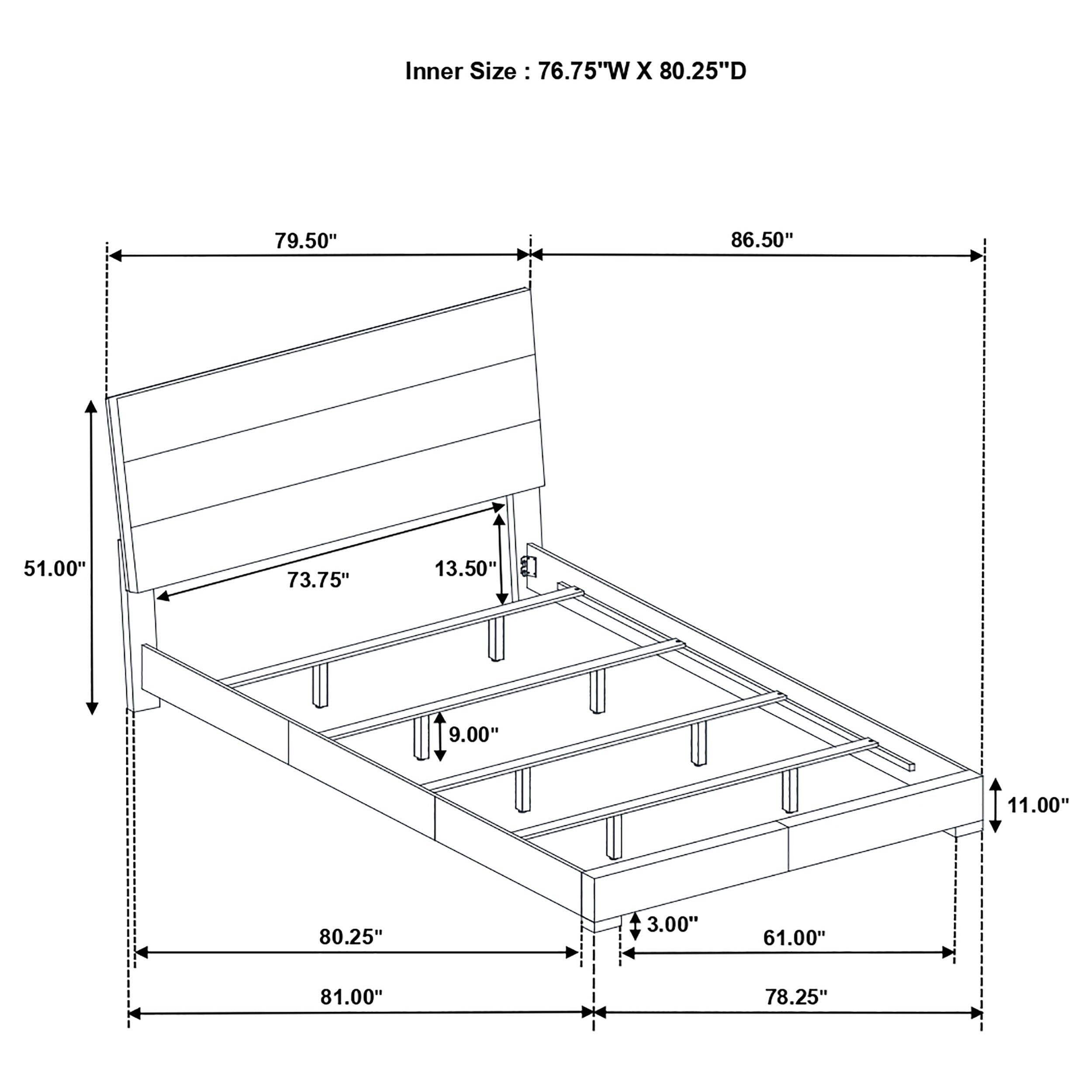 Inner Size : 76.75"W X 80.25"D

79.50"

86.50"

51.00"

73.75"

13.50"

9.00"

11.00"

3.00"

80.25"

61.00"

81.00"

78.25"